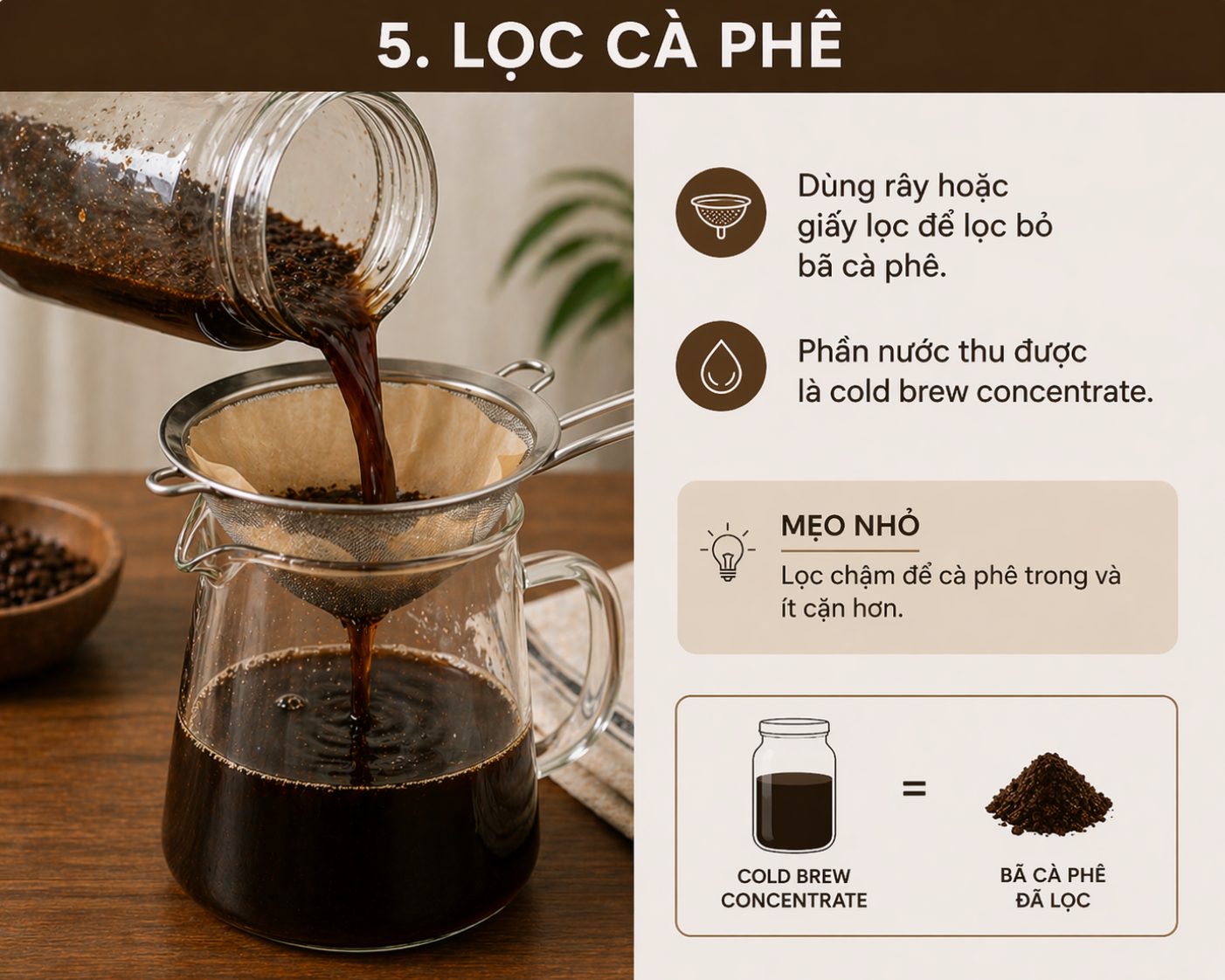 5. LỌC CÀ PHÊ

Dùng rây hoặc giấy lọc để lọc bỏ bã cà phê.

Phần nước thu được là cold brew concentrate.

MẸO NHỎ

Lọc chậm để cà phê trong và ít cặn hơn.

COLD BREW CONCENTRATE

=

BÃ CÀ PHÊ ĐÃ LỌC